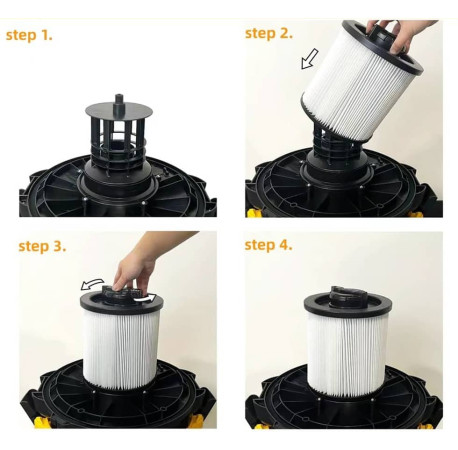 step 1.

step 2.

step 3.

step 4.